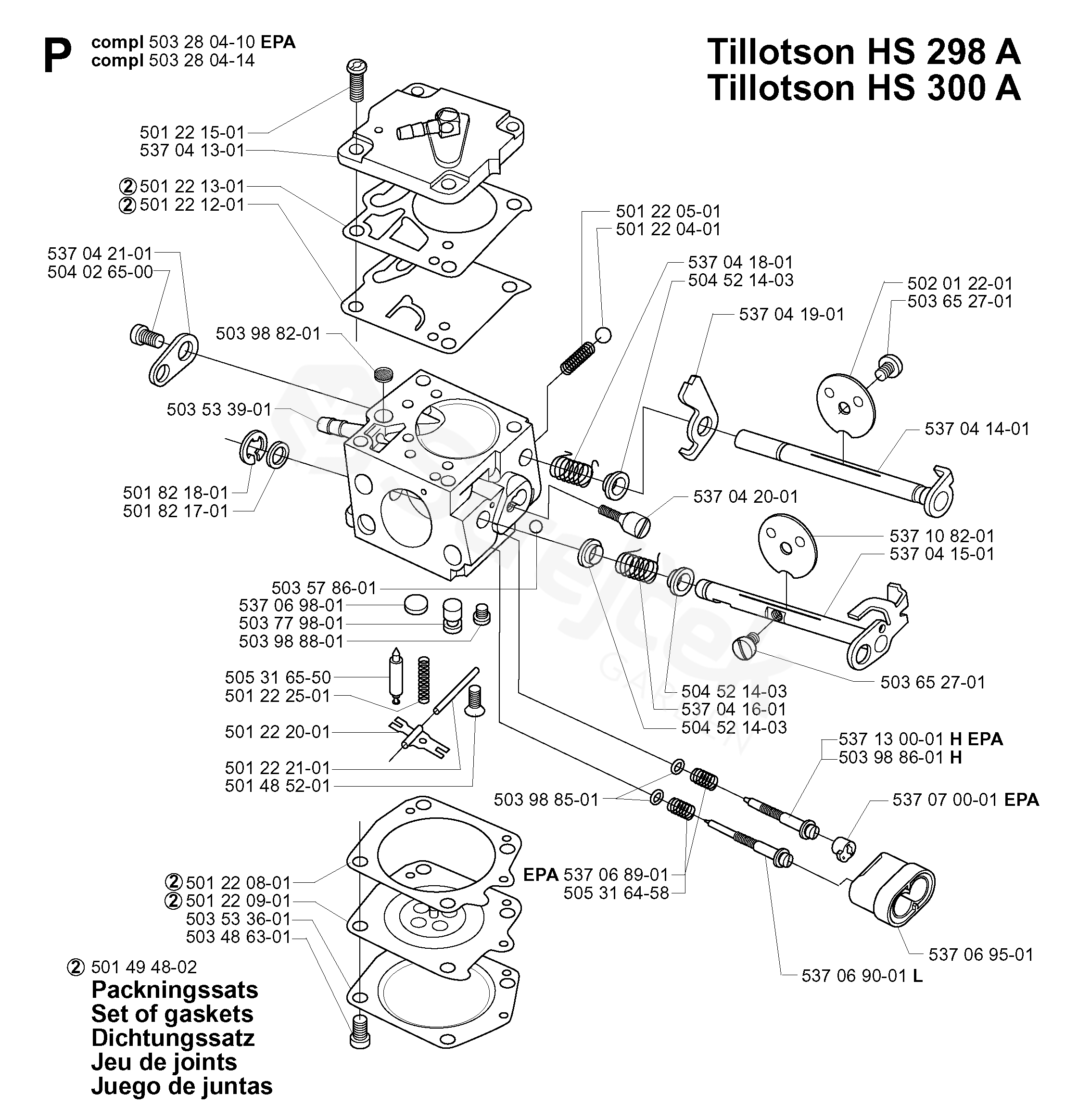 P compl 503 28 04-10 EPA
compl 503 28 04-14

Tillotson HS 298 A
Tillotson HS 300 A

501 22 15-01
537 04 13-01
② 501 22 13-01
② 501 22 12-01
537 04 21-01
504 02 65-00
503 98 82-01
503 53 39-01
501 82 18-01
501 82 17-01
501 22 05-01
501 22 04-01
537 04 18-01
504 52 14-03
537 04 19-01
502 01 22-01
503 65 27-01
537 04 14-01
537 04 20-01
537 10 82-01
537 04 15-01
503 57 86-01
537 06 98-01
503 77 98-01
503 98 88-01
505 31 65-50
501 22 25-01
501 22 20-01
501 22 21-01
501 48 52-01
503 65 27-01
504 52 14-03
537 04 16-01
504 52 14-03
537 13 00-01 H EPA
503 98 86-01 H
503 98 85-01
537 07 00-01 EPA
EPA 537 06 89-01
505 31 64-58
② 501 22 08-01
② 501 22 09-01
503 53 36-01
503 48 63-01
537 06 95-01
537 06 90-01 L

② 501 49 48-02
Packningssats
Set of gaskets
Dichtungssatz
Jeu de joints
Juego de juntas