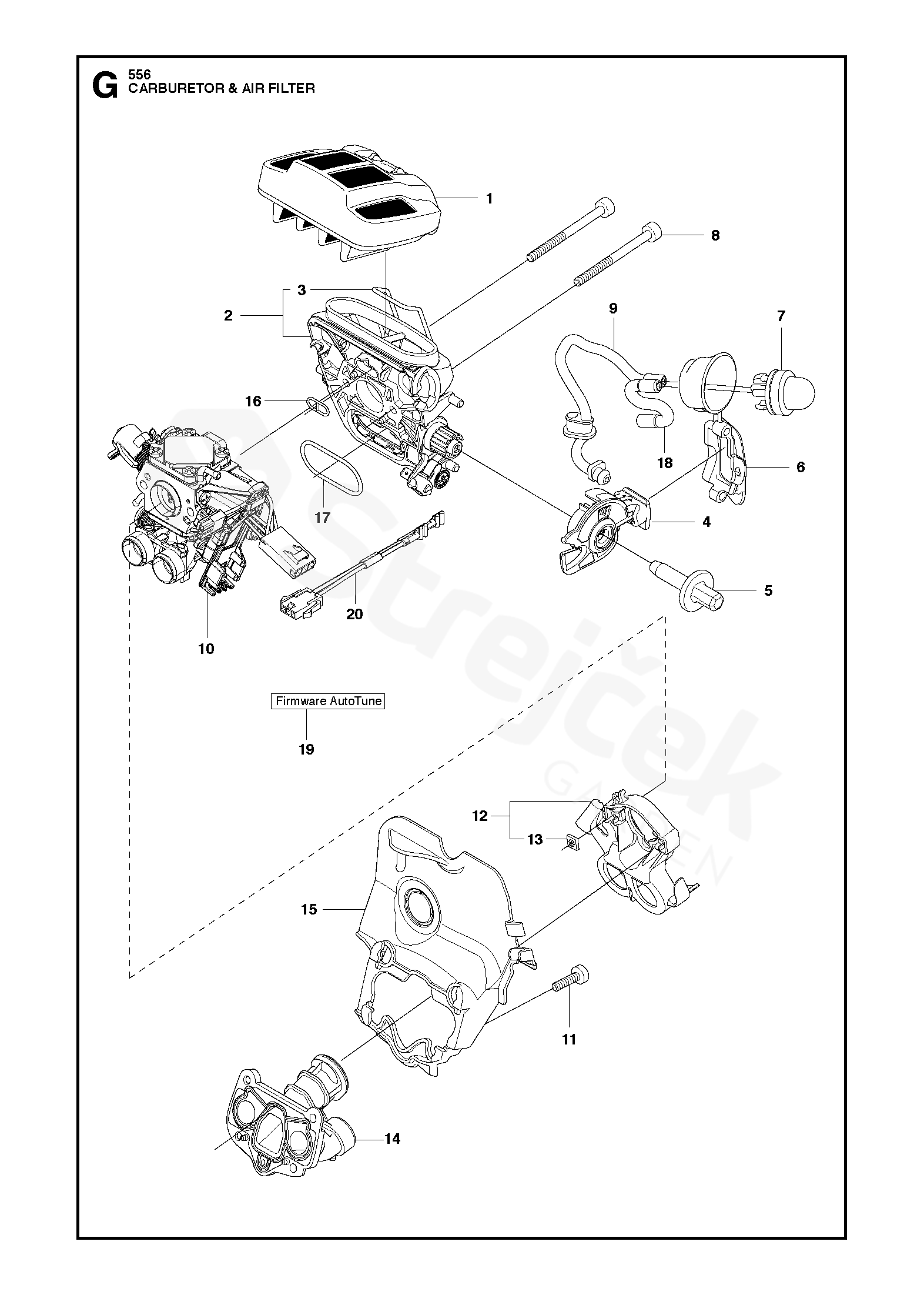 G 556
CARBURETOR & AIR FILTER

1
8
3
2
9
7
16
18
6
17
4
5
20
10
Firmware AutoTune
19
12
13
15
11
14

Strejček
GARDEN