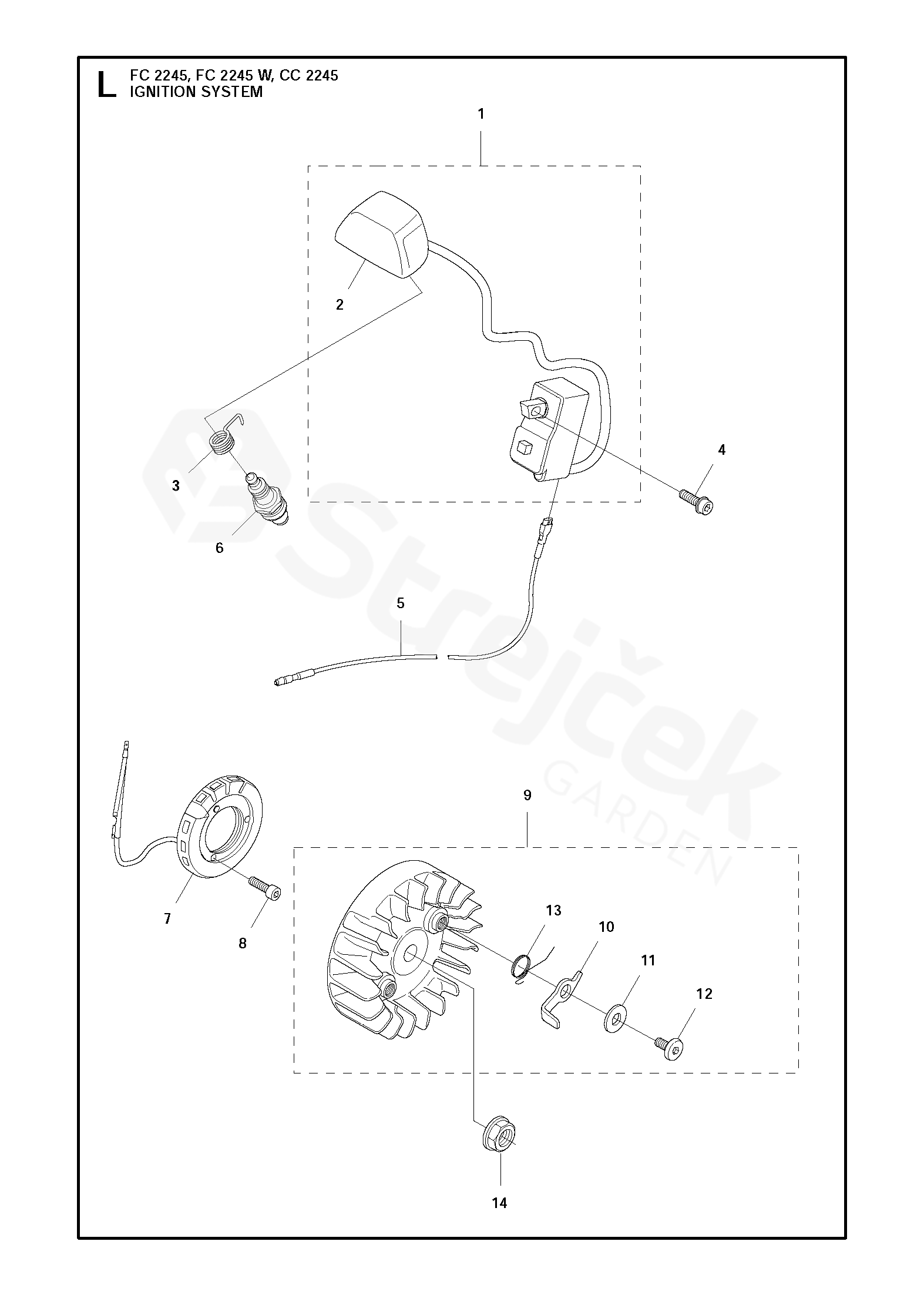 L FC 2245, FC 2245 W, CC 2245
IGNITION SYSTEM

1

2

3

4

6

5

Strejček
GARDEN

9

7

8

13

10

11

12

14